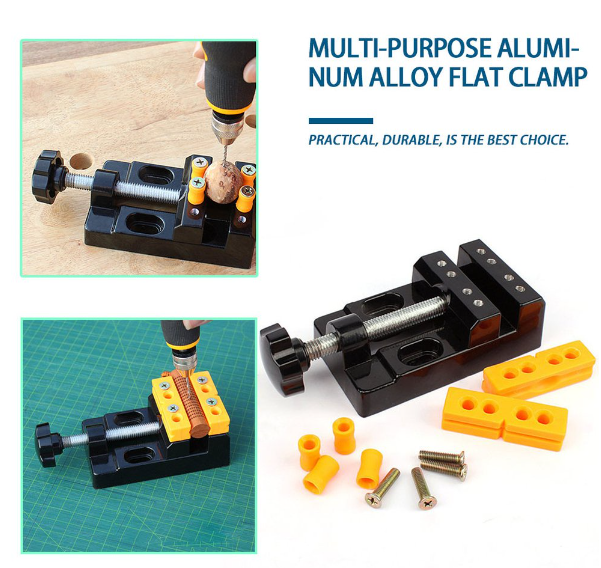 MULTI-PURPOSE ALUMINUM ALLOY FLAT CLAMP

PRACTICAL, DURABLE, IS THE BEST CHOICE.